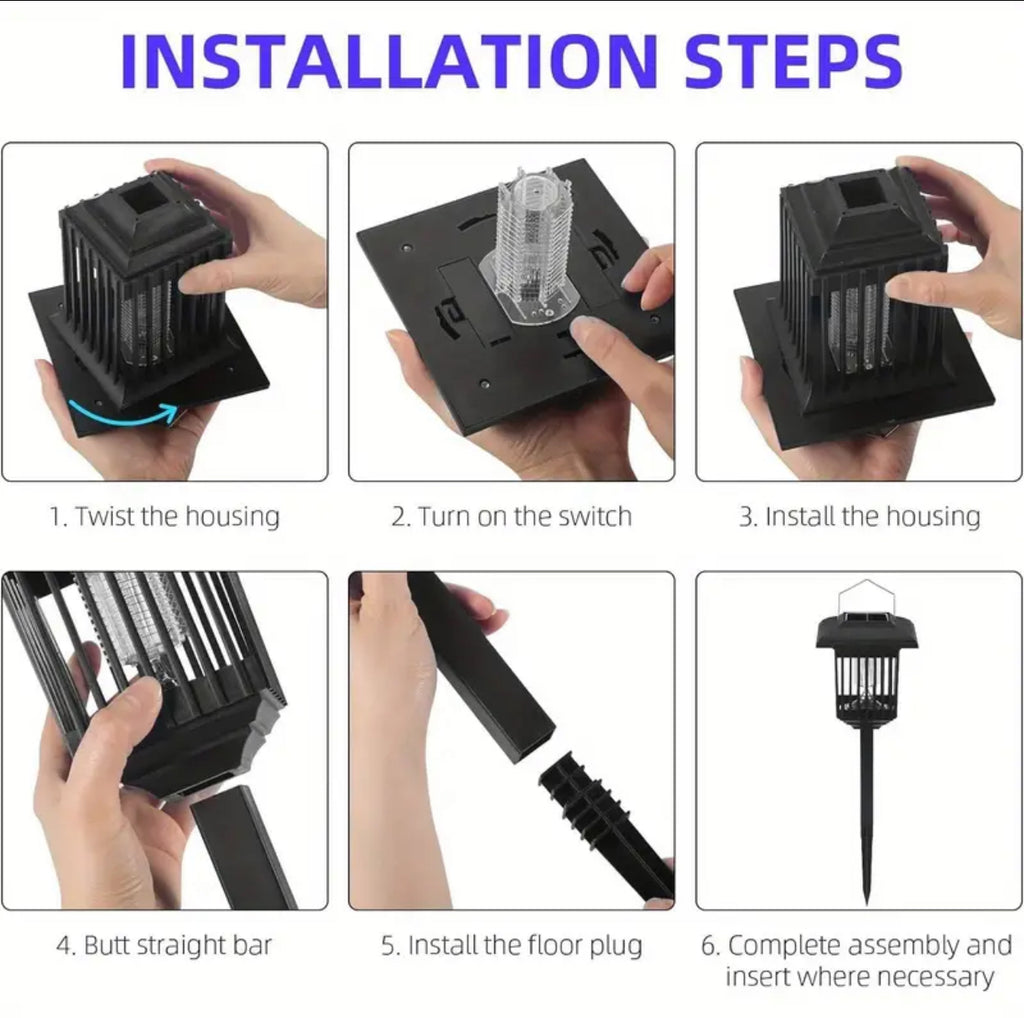 INSTALLATION STEPS

1. Twist the housing

2. Turn on the switch

3. Install the housing

4. Butt straight bar

5. Install the floor plug

6. Complete assembly and insert where necessary