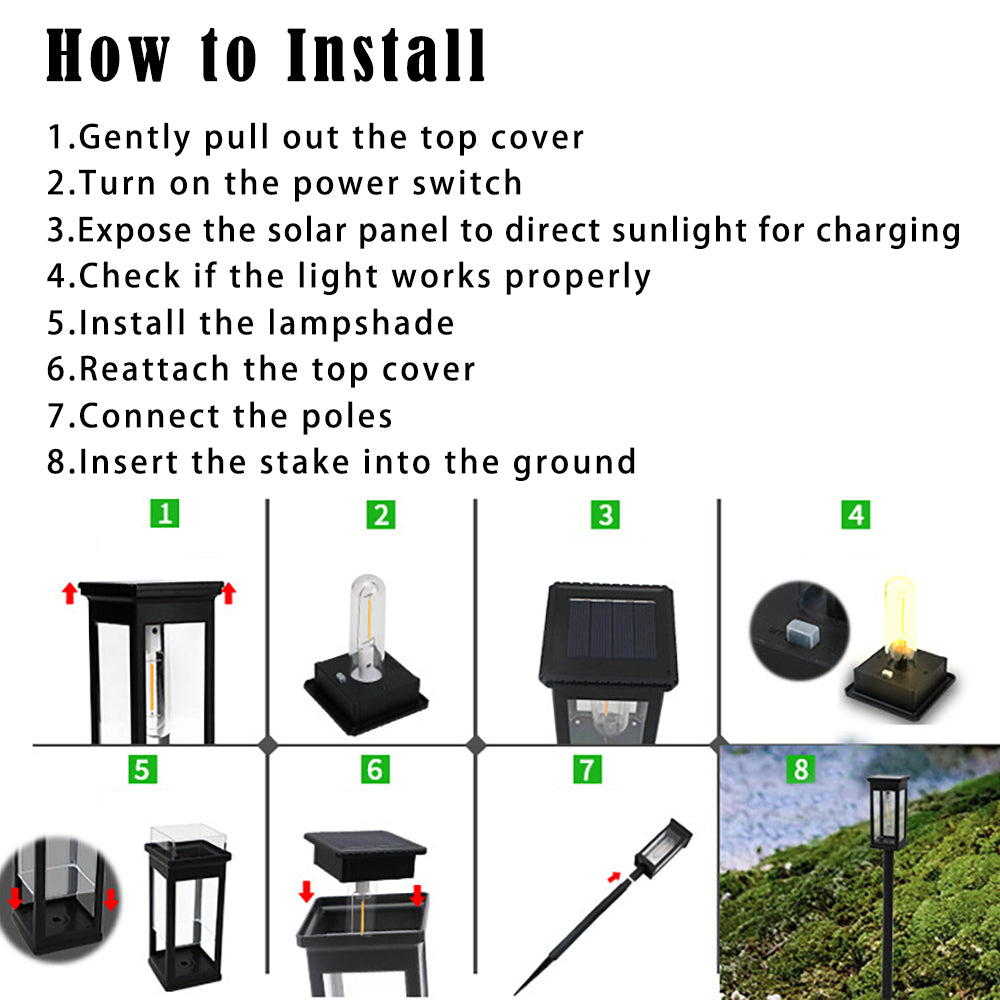 How to Install

1.Gently pull out the top cover
2.Turn on the power switch
3.Expose the solar panel to direct sunlight for charging
4.Check if the light works properly
5.Install the lampshade
6.Reattach the top cover
7.Connect the poles
8.Insert the stake into the ground

1

2

3

4

5

6

7

8